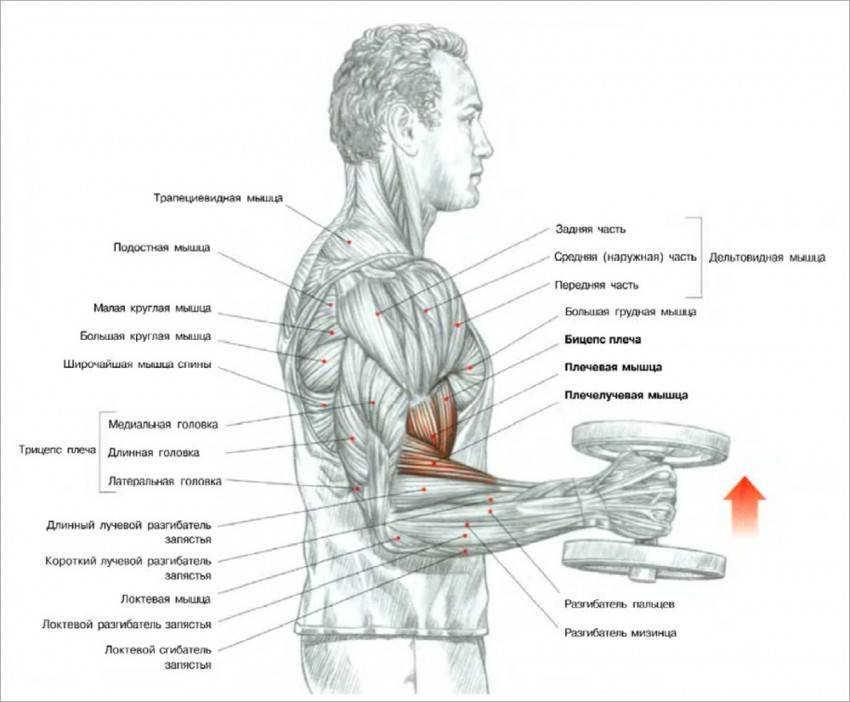 Трапециевидная мышца

Подостная мышца

Малая круглая мышца

Большая круглая мышца

Широчайшая мышца спины

Трицепс плеча

Медиальная головка

Длинная головка

Латеральная головка

Длинный лучевой разгибатель запястья

Короткий лучевой разгибатель запястья

Локтевая мышца

Локтевой разгибатель запястья

Локтевой сгибатель запястья

Задняя часть

Средняя (наружная) часть

Передняя часть

Дельтовидная мышца

Большая грудная мышца

Бицепс плеча

Плечевая мышца

Плечелучевая мышца

Разгибатель пальцев

Разгибатель мизинца