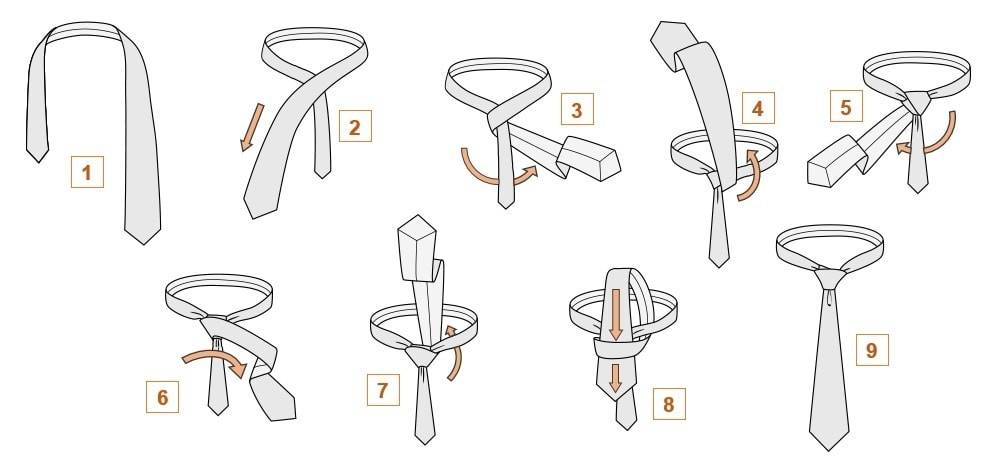 1
2
3
4
5
6
7
8
9